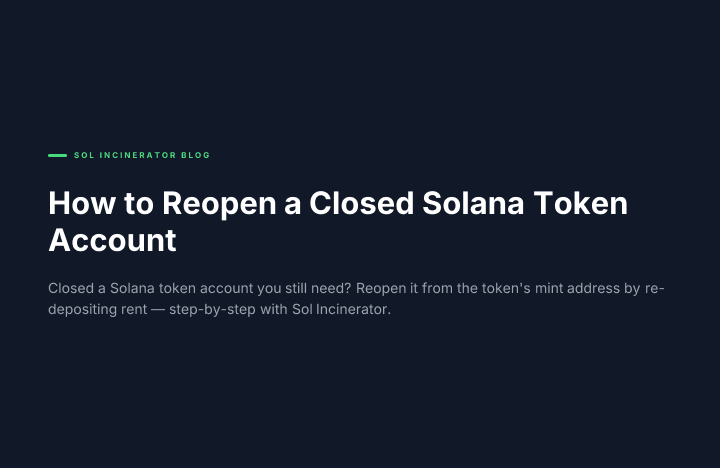 SOL INCINERATOR BLOG

How to Reopen a Closed Solana Token Account

Closed a Solana token account you still need? Reopen it from the token's mint address by re-depositing rent — step-by-step with Sol Incinerator.